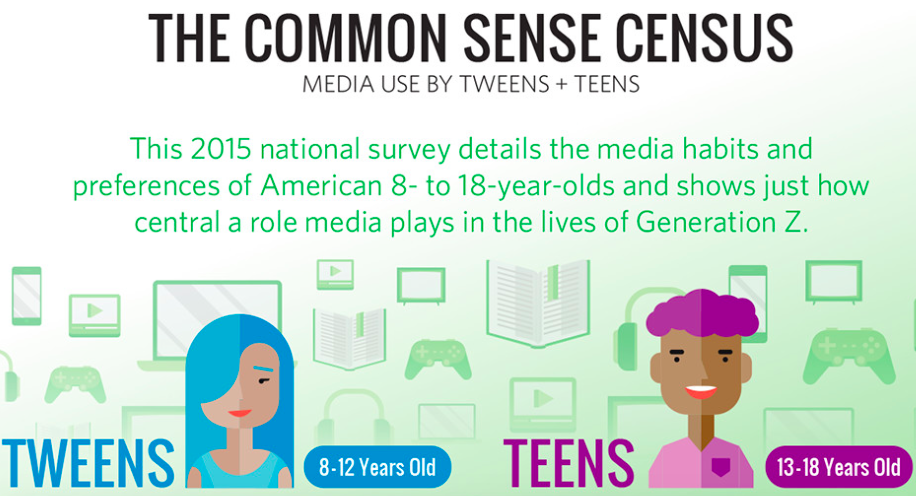 THE COMMON SENSE CENSUS

MEDIA USE BY TWEENS + TEENS

This 2015 national survey details the media habits and preferences of American 8- to 18-year-olds and shows just how central a role media plays in the lives of Generation Z.

TWEENS

8-12 Years Old

TEENS

13-18 Years Old